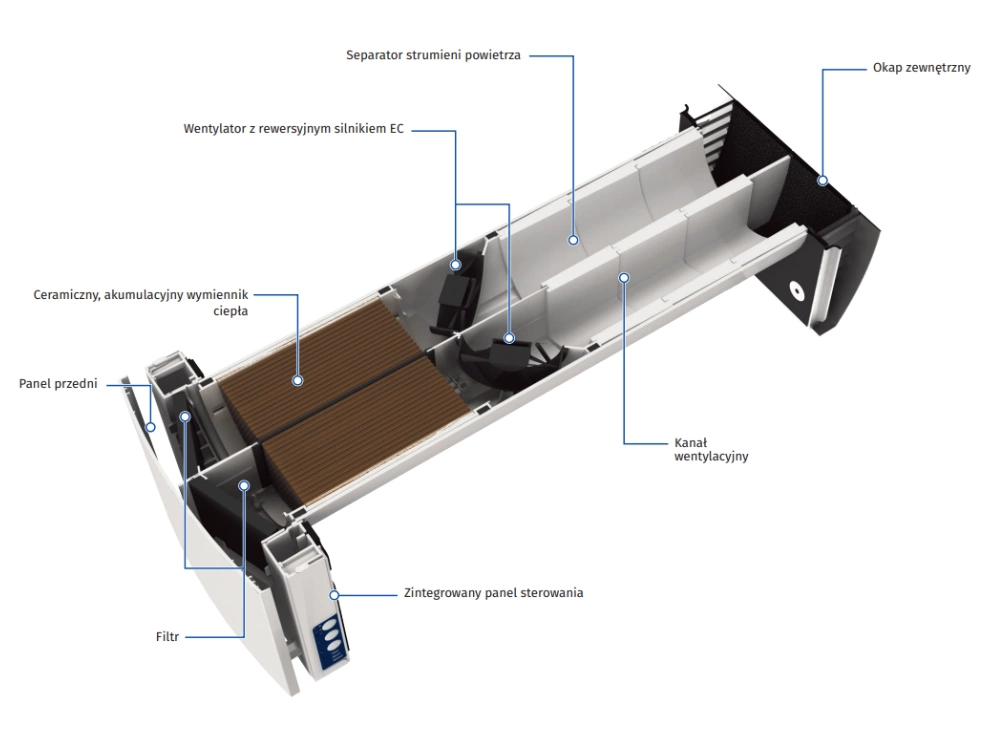 Separator strumieni powietrza

Okap zewnętrzny

Wentylator z rewersyjnym silnikiem EC

Ceramiczny, akumulacyjny wymiennik ciepła

Panel przedni

Kanał wentylacyjny

Zintegrowany panel sterowania

Filtr