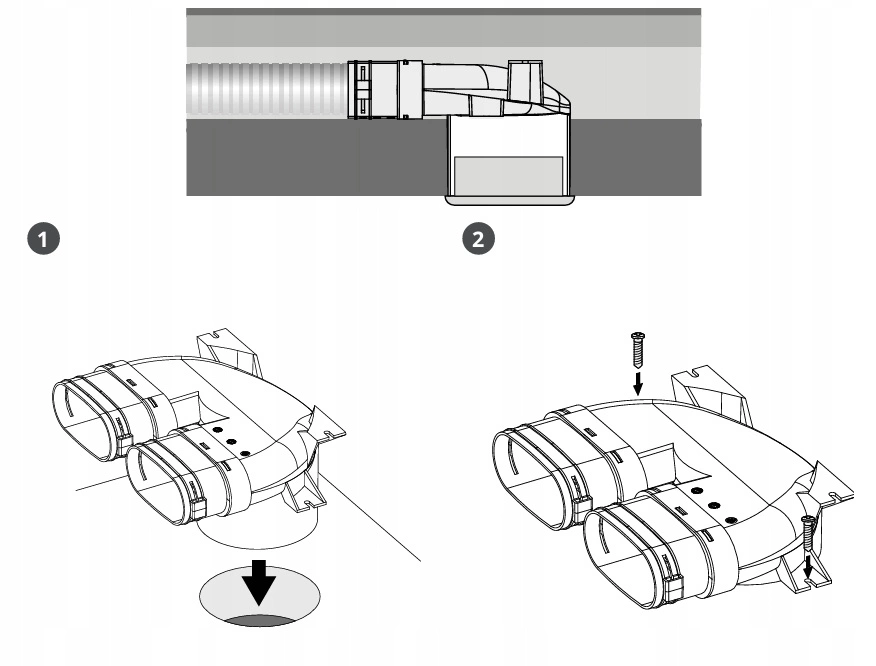 1

2