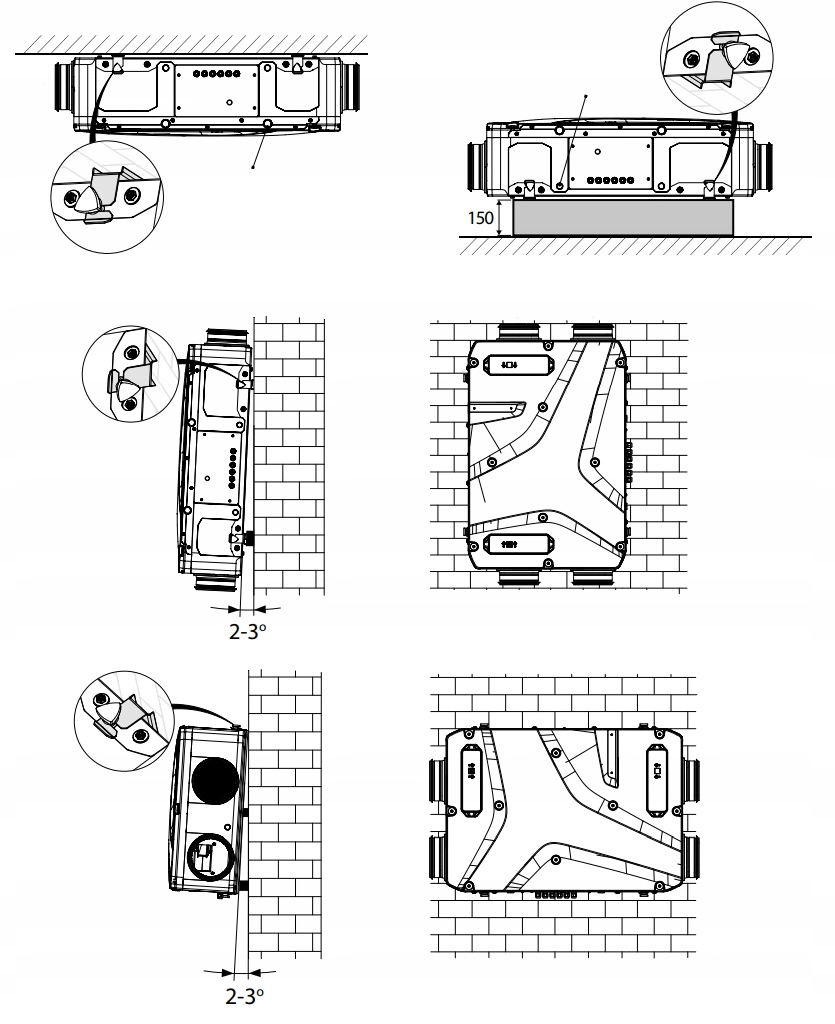 150

2-3°

2-3°