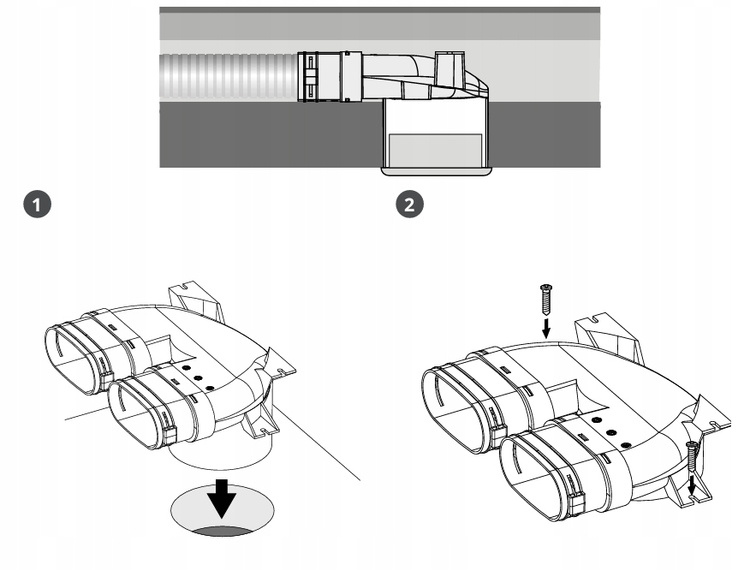 1

2