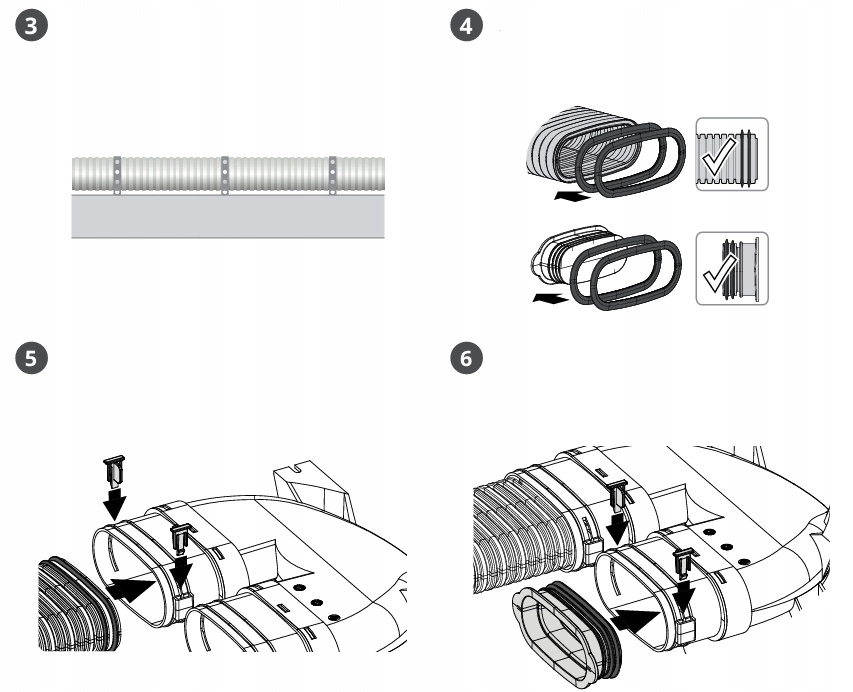 3

4

5

6