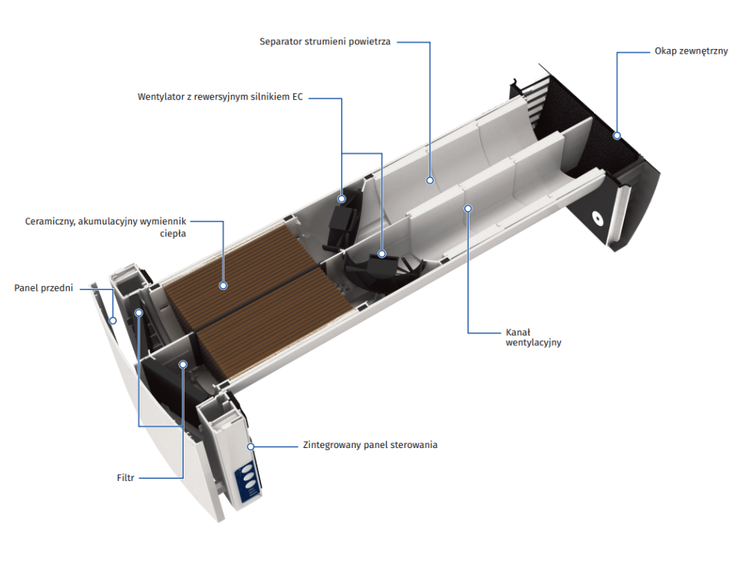 Separator strumieni powietrza

Okap zewnętrzny

Wentylator z rewersyjnym silnikiem EC

Ceramiczny, akumulacyjny wymiennik ciepła

Panel przedni

Kanał wentylacyjny

Zintegrowany panel sterowania

Filtr